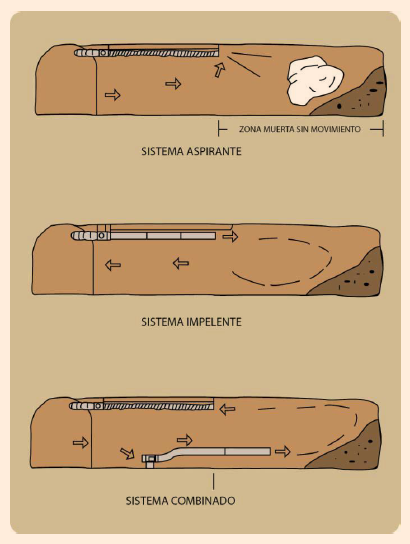 ZONA MUERTA SIN MOVIMIENTO

SISTEMA ASPIRANTE

SISTEMA IMPELENTE

SISTEMA COMBINADO