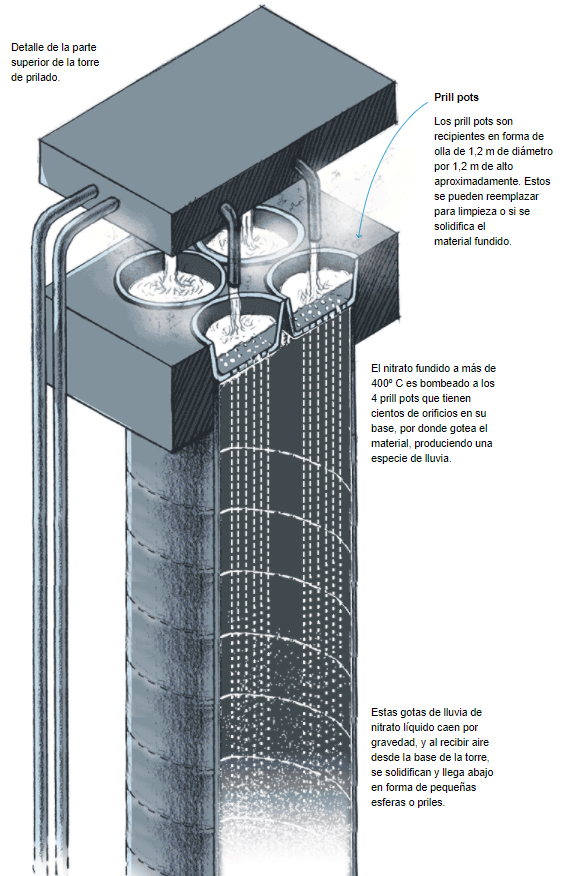 Detalle de la parte superior de la torre de prilado.

Prill pots

Los prill pots son recipientes en forma de olla de 1,2 m de diámetro por 1,2 m de alto aproximadamente. Estos se pueden reemplazar para limpieza o si se solidifica el material fundido.

El nitrato fundido a más de 400º C es bombeado a los 4 prill pots que tienen cientos de orificios en su base, por donde gotea el material, produciendo una especie de lluvia.

Estas gotas de lluvia de nitrato líquido caen por gravedad, y al recibir aire desde la base de la torre, se solidifican y llega abajo en forma de pequeñas esferas o priles.