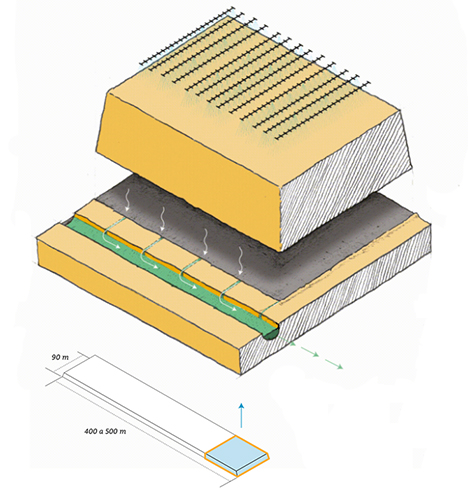 90 m

400 a 500 m